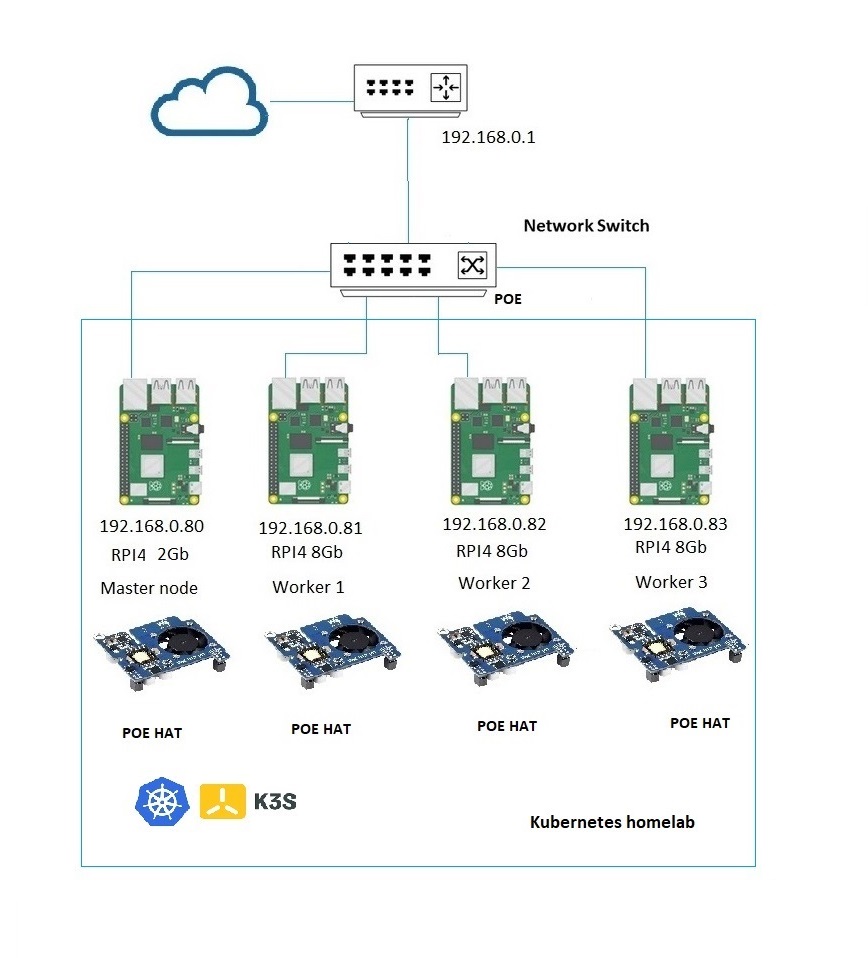 192.168.0.1

Network Switch

POE

192.168.0.80
RPI4 2Gb
Master node

192.168.0.81
RPI4 8Gb
Worker 1

192.168.0.82
RPI4 8Gb
Worker 2

192.168.0.83
RPI4 8Gb
Worker 3

POE HAT

POE HAT

POE HAT

POE HAT

K3S

Kubernetes homelab